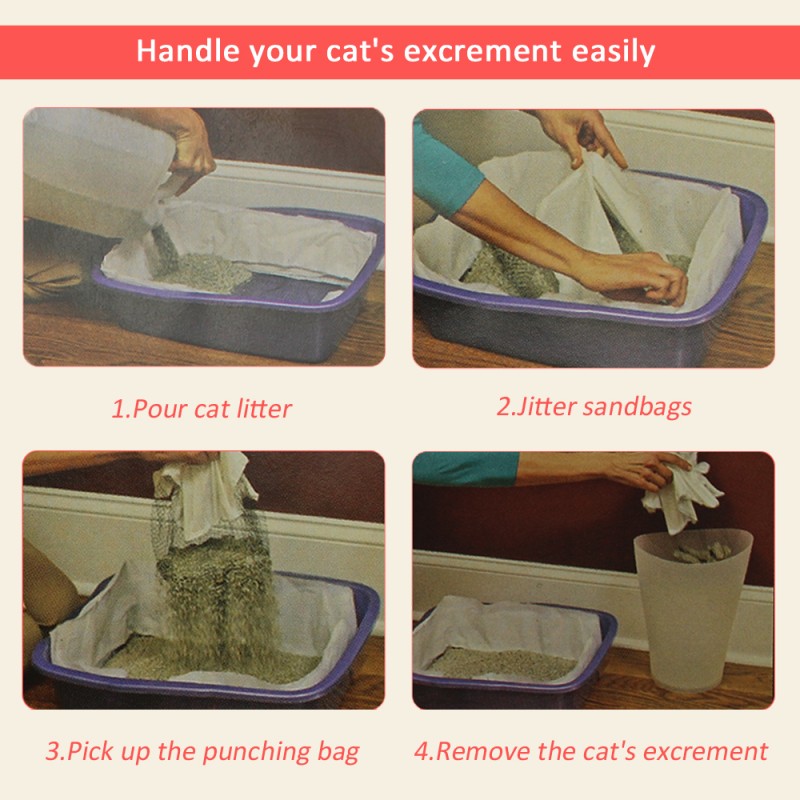 Handle your cat's excrement easily

1.Pour cat litter

2.Jitter sandbags

3.Pick up the punching bag

4.Remove the cat's excrement