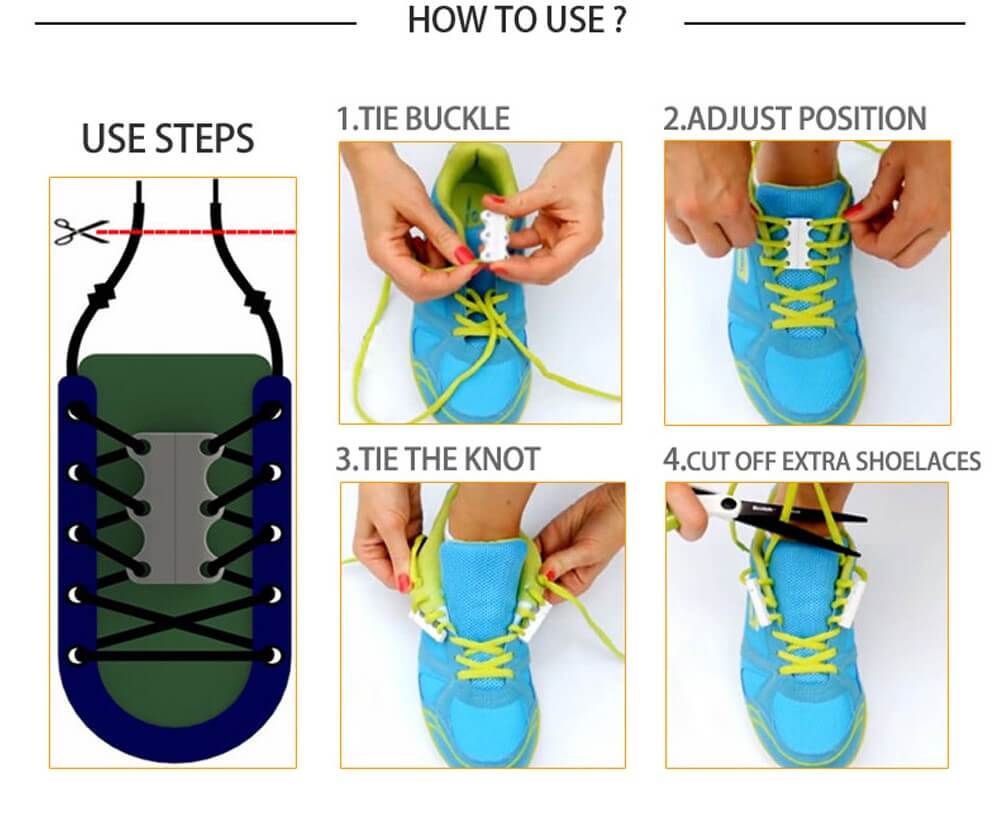 HOW TO USE ?

USE STEPS

1.TIE BUCKLE

2.ADJUST POSITION

3.TIE THE KNOT

4.CUT OFF EXTRA SHOELACES