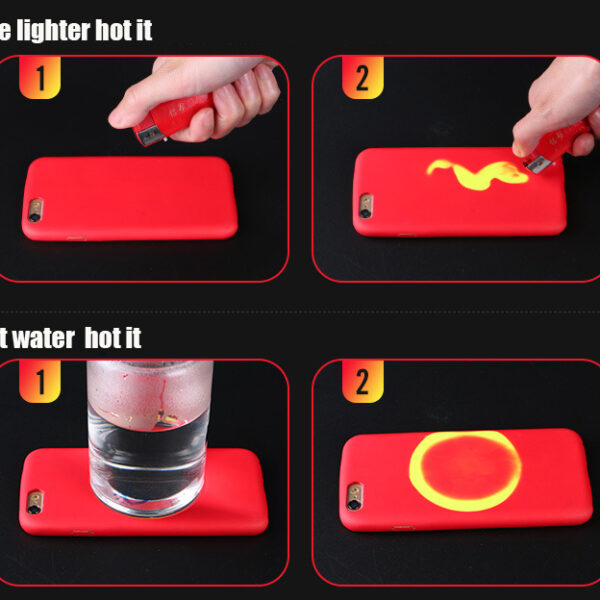 e lighter hot it

1

2

t water hot it

1

2