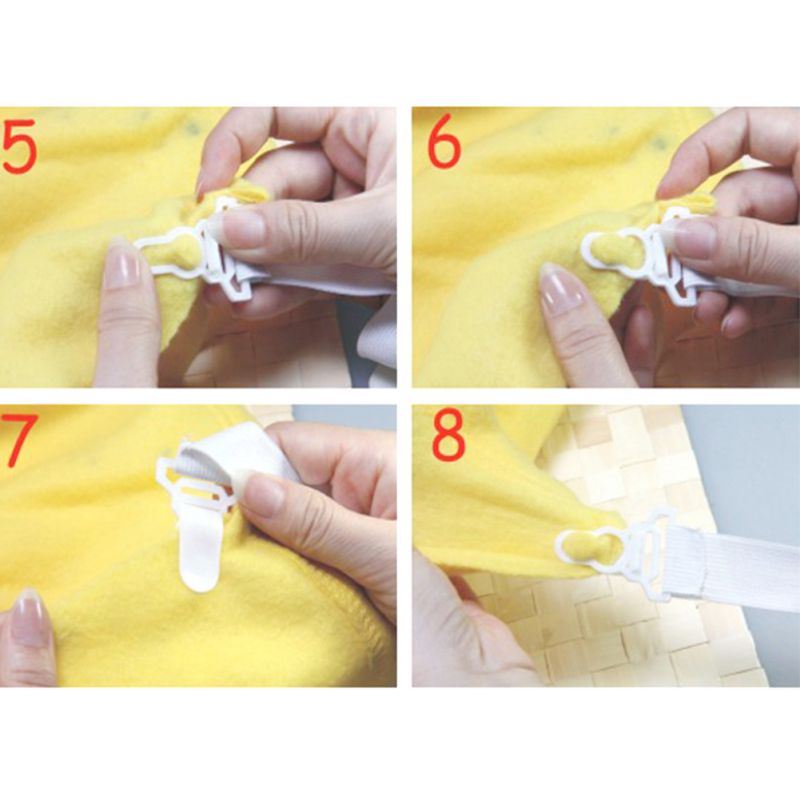 5

6

7

8