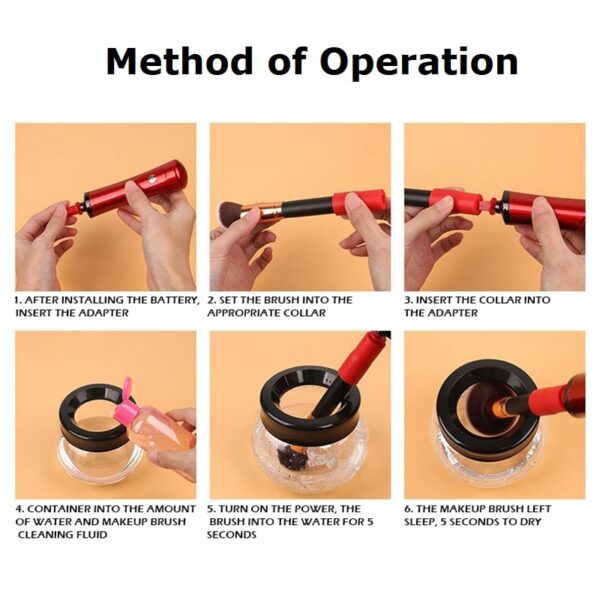 Method of Operation

1. AFTER INSTALLING THE BATTERY, INSERT THE ADAPTER

2. SET THE BRUSH INTO THE APPROPRIATE COLLAR

3. INSERT THE COLLAR INTO THE ADAPTER

4. CONTAINER INTO THE AMOUNT OF WATER AND MAKEUP BRUSH CLEANING FLUID

5. TURN ON THE POWER, THE BRUSH INTO THE WATER FOR 5 SECONDS

6. THE MAKEUP BRUSH LEFT SLEEP, 5 SECONDS TO DRY