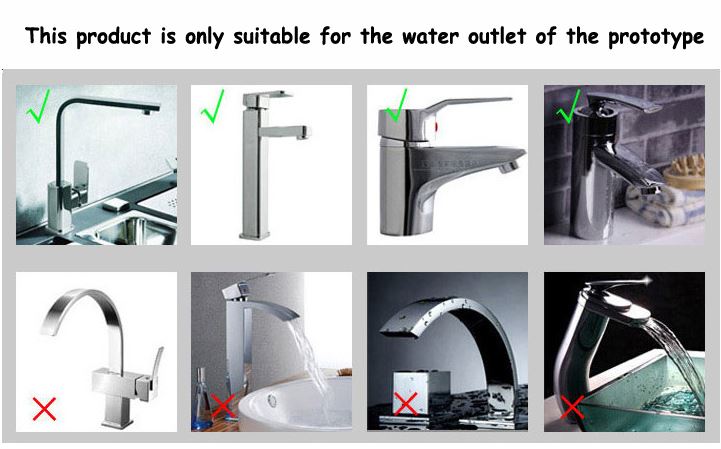 This product is only suitable for the water outlet of the prototype