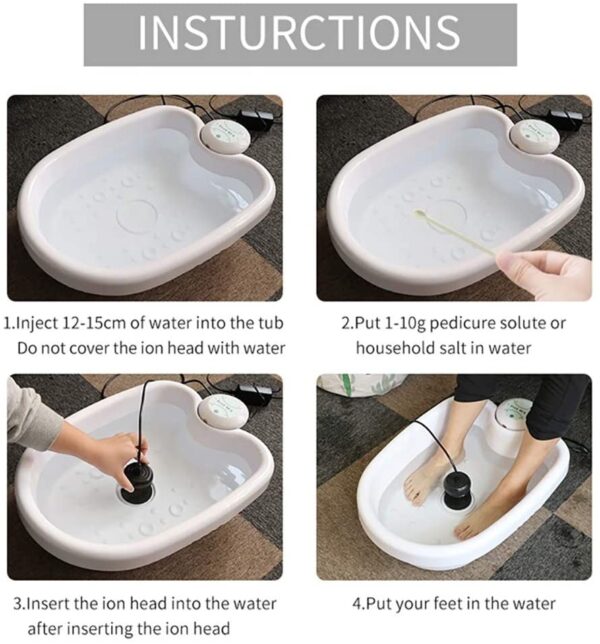 INSTURCTIONS

1.Inject 12-15cm of water into the tub Do not cover the ion head with water

2.Put 1-10g pedicure solute or household salt in water

3.Insert the ion head into the water after inserting the ion head

4.Put your feet in the water