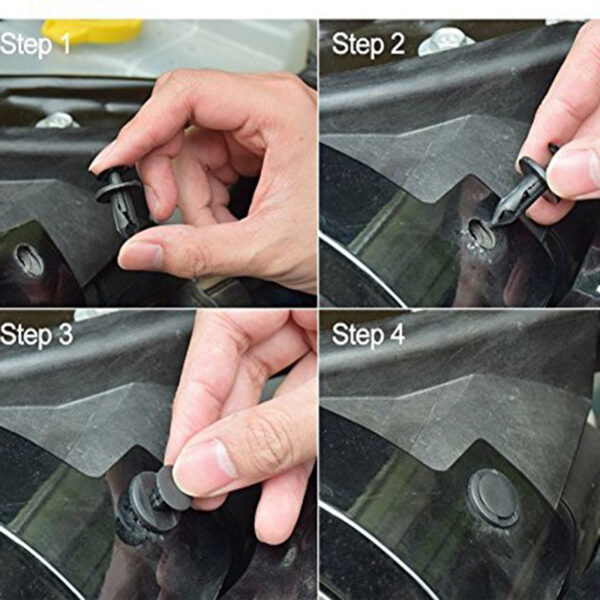 Step 1

Step 2

Step 3

Step 4