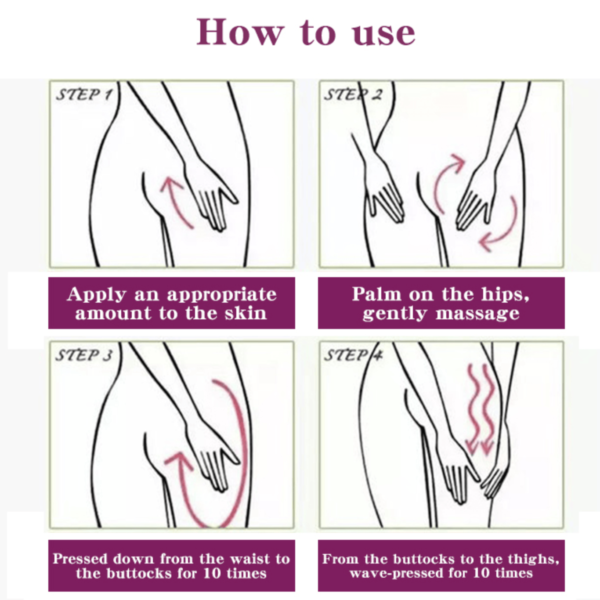 How to use

STEP 1

Apply an appropriate amount to the skin

STEP 2

Palm on the hips, gently massage

STEP 3

Pressed down from the waist to the buttocks for 10 times

STEP 4

From the buttocks to the thighs, wave-pressed for 10 times