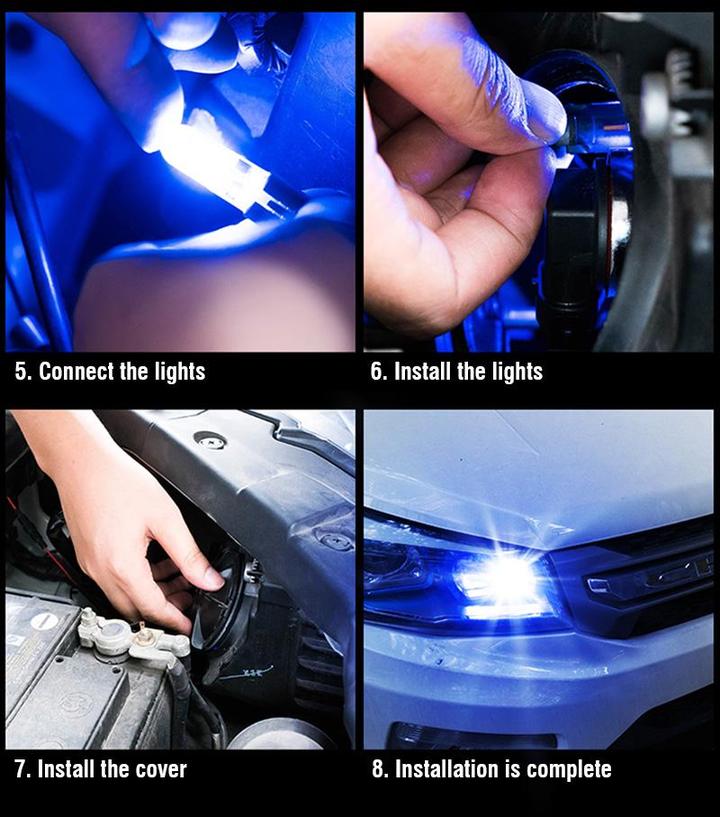 5. Connect the lights

6. Install the lights

7. Install the cover

8. Installation is complete