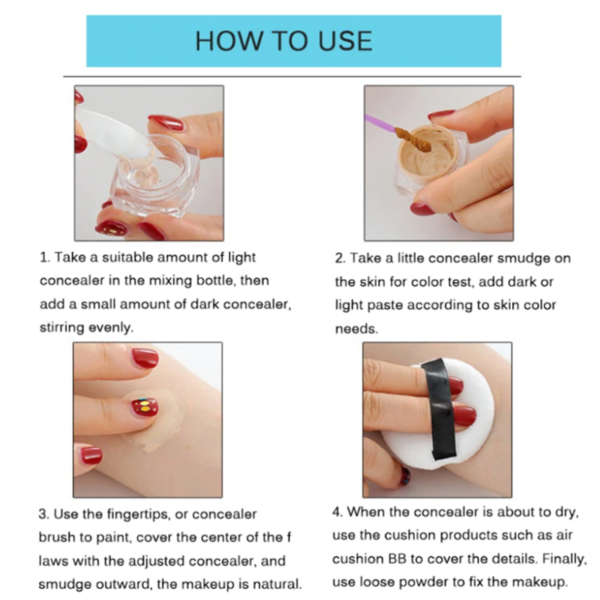 HOW TO USE

1. Take a suitable amount of light concealer in the mixing bottle, then add a small amount of dark concealer, stirring evenly.

2. Take a little concealer smudge on the skin for color test, add dark or light paste according to skin color needs.

3. Use the fingertips, or concealer brush to paint, cover the center of the f laws with the adjusted concealer, and smudge outward, the makeup is natural.

4. When the concealer is about to dry, use the cushion products such as air cushion BB to cover the details. Finally, use loose powder to fix the makeup.