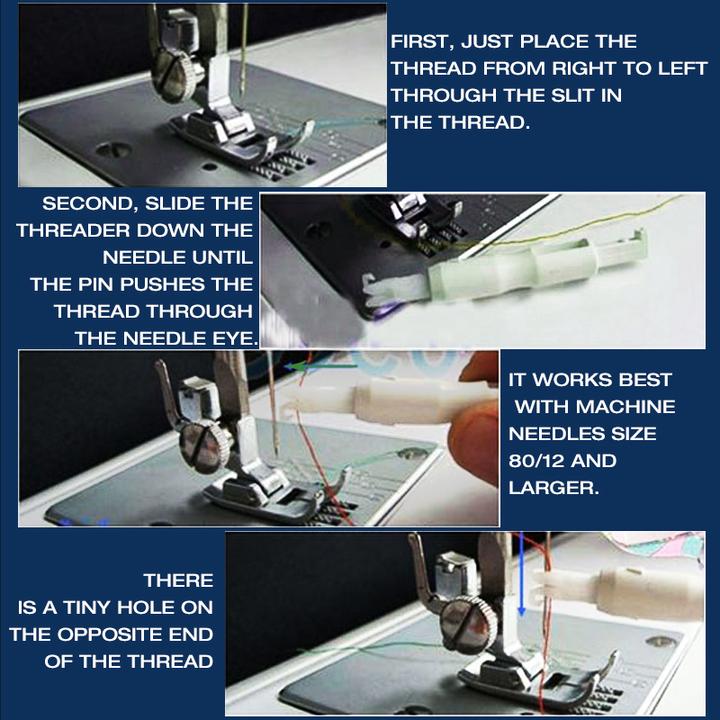 FIRST, JUST PLACE THE THREAD FROM RIGHT TO LEFT THROUGH THE SLIT IN THE THREAD.

SECOND, SLIDE THE THREADER DOWN THE NEEDLE UNTIL THE PIN PUSHES THE THREAD THROUGH THE NEEDLE EYE.

IT WORKS BEST WITH MACHINE NEEDLES SIZE 80/12 AND LARGER.

THERE IS A TINY HOLE ON THE OPPOSITE END OF THE THREAD