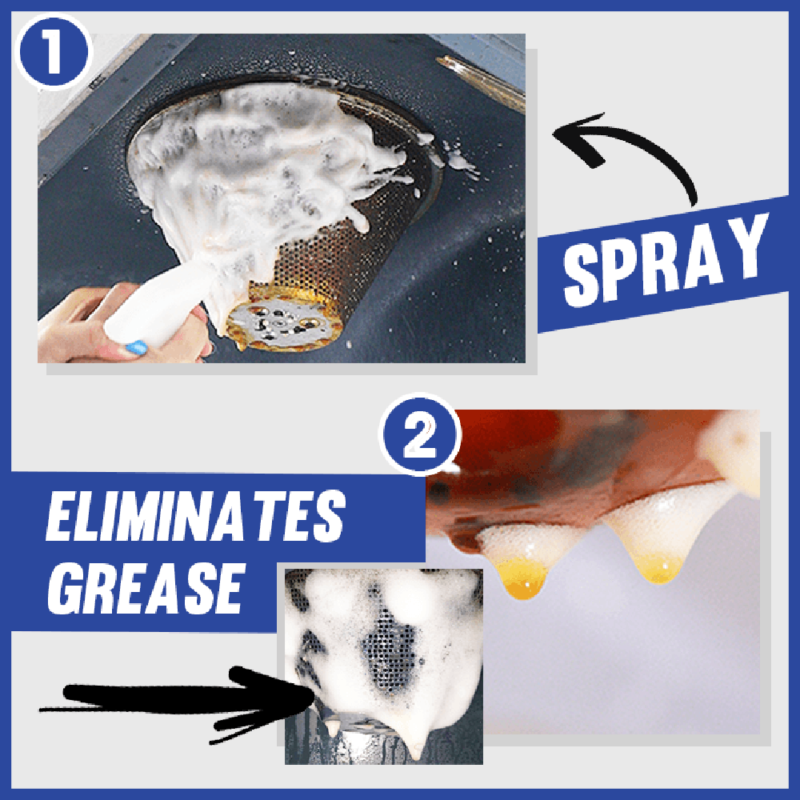 1

SPRAY

2

ELIMINATES GREASE