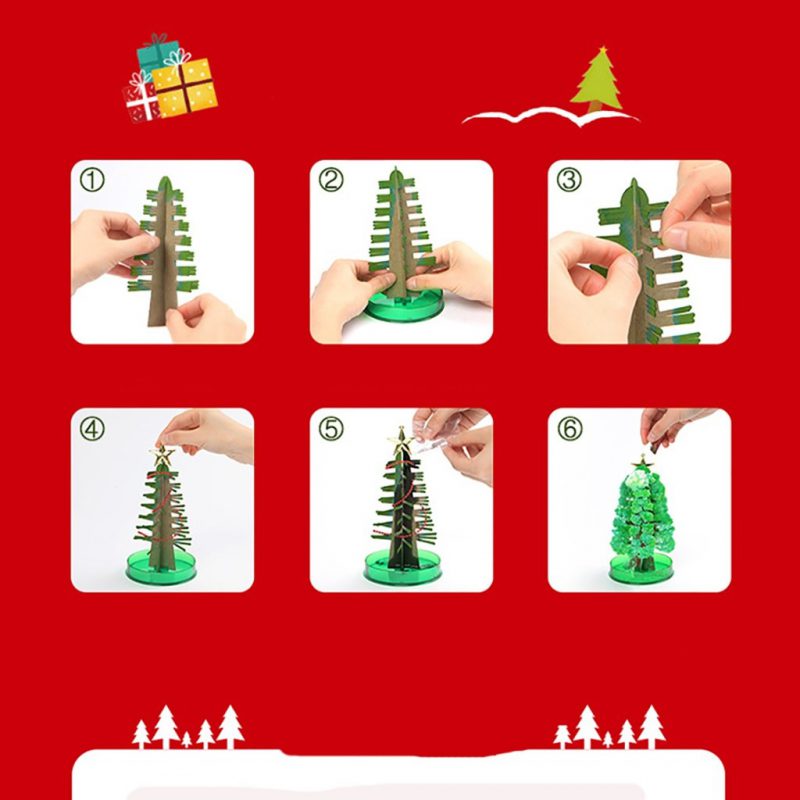 ①

②

③

④

⑤

⑥