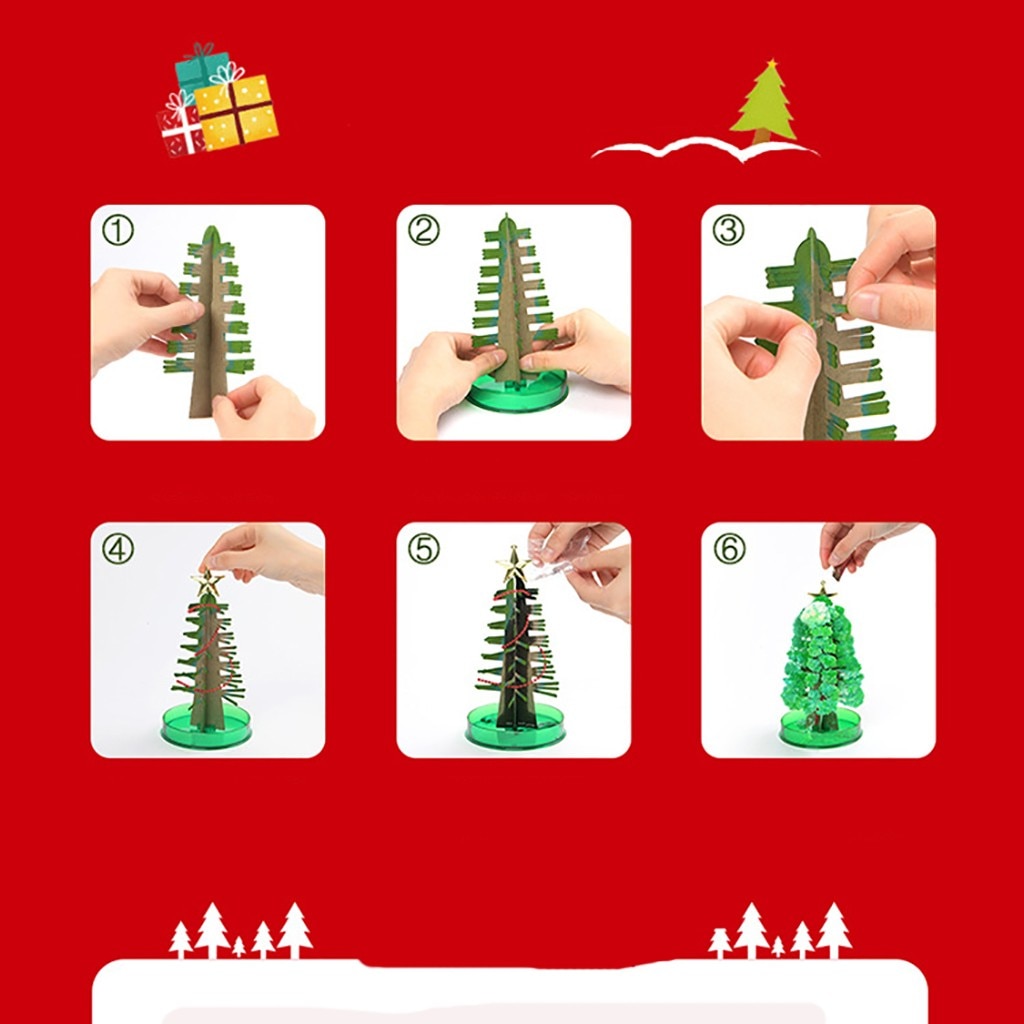 ①

②

③

④

⑤

⑥