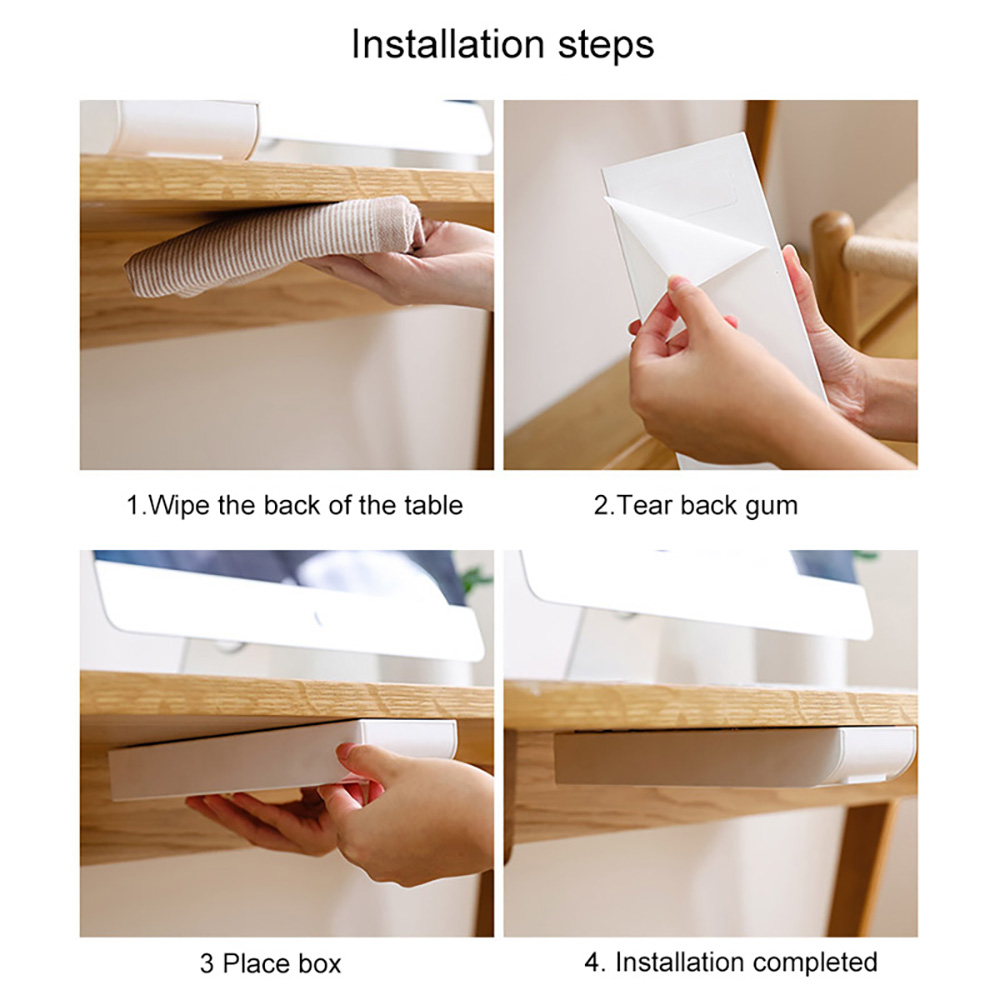 Installation steps

1.Wipe the back of the table

2.Tear back gum

3 Place box

4. Installation completed