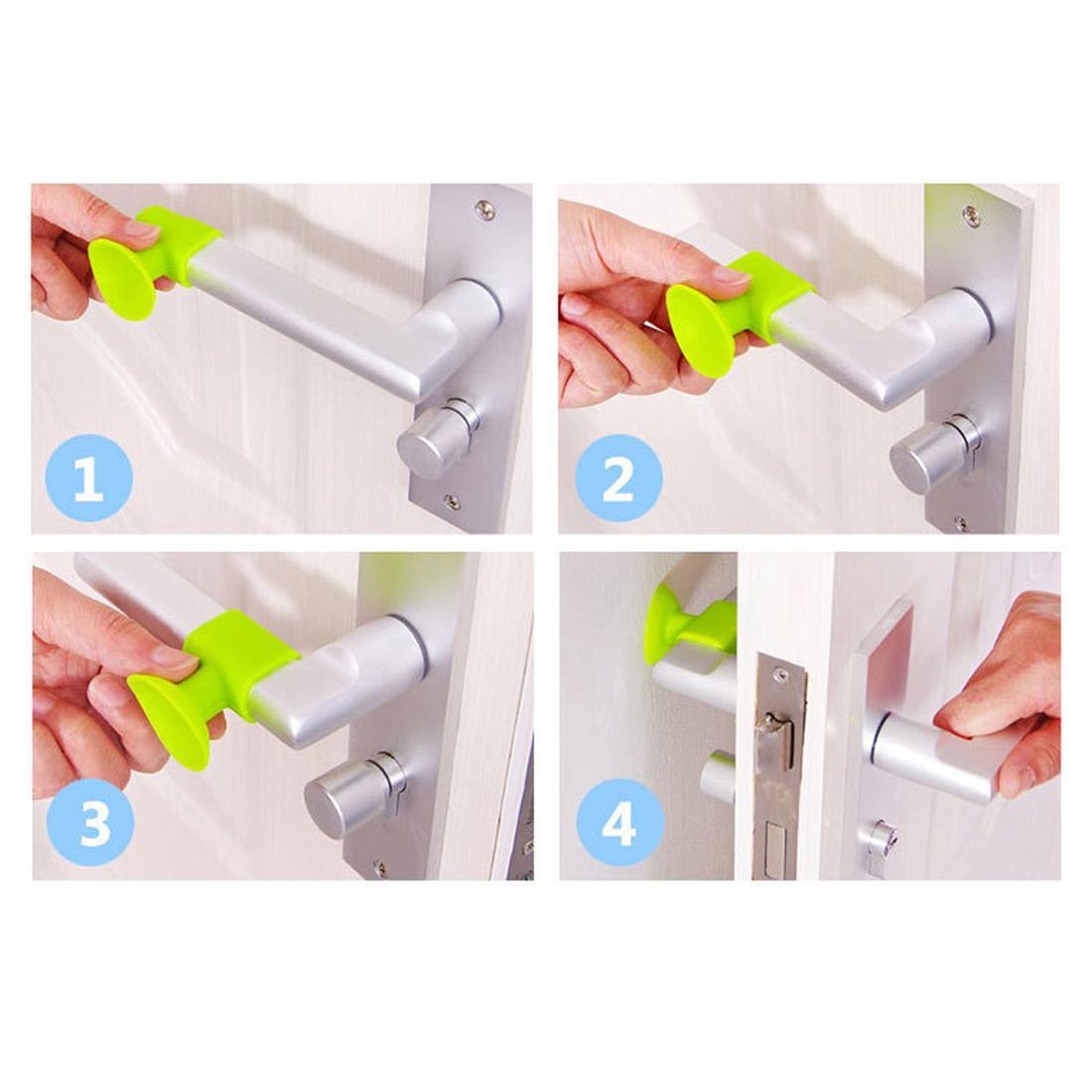 1

2

3

4