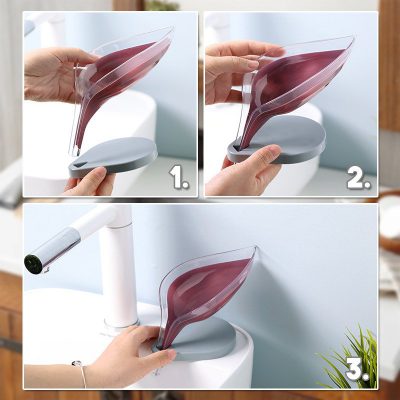 1.

2.

3.