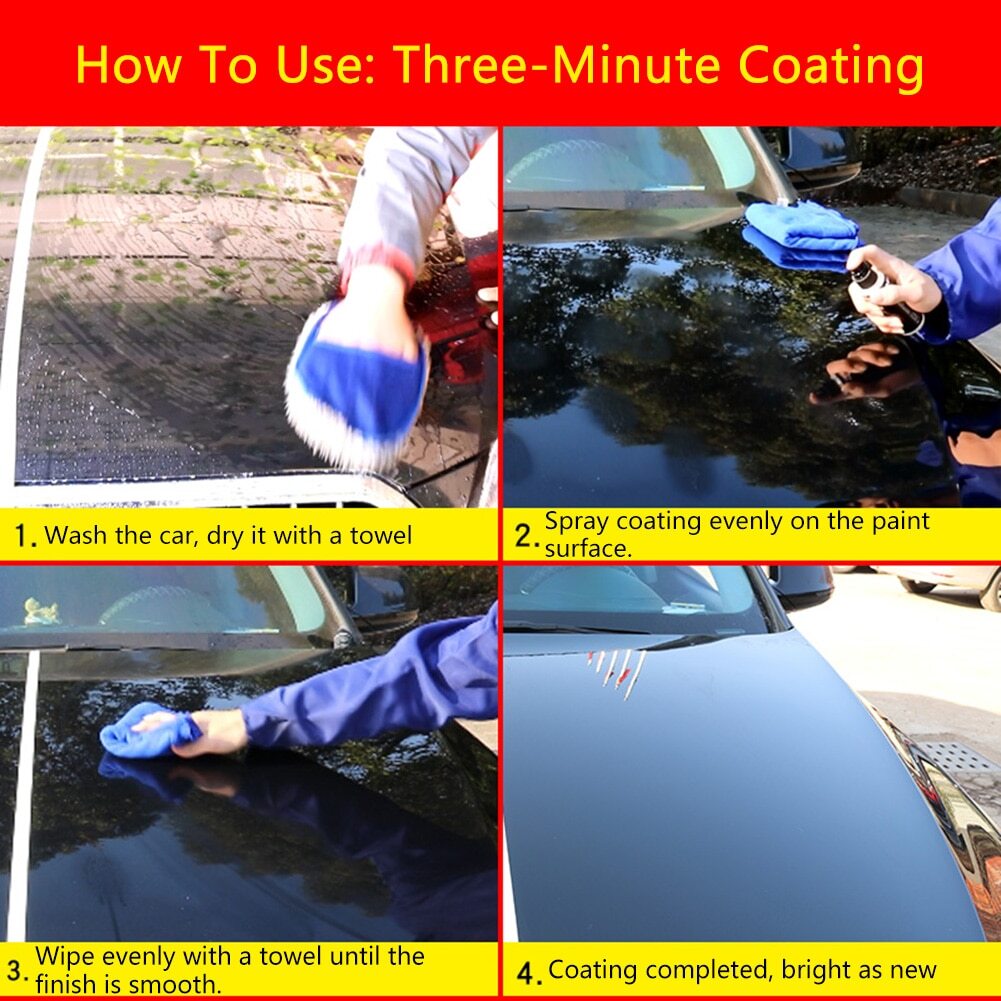 How To Use: Three-Minute Coating

1. Wash the car, dry it with a towel

2. Spray coating evenly on the paint surface.

3. Wipe evenly with a towel until the finish is smooth.

4. Coating completed, bright as new