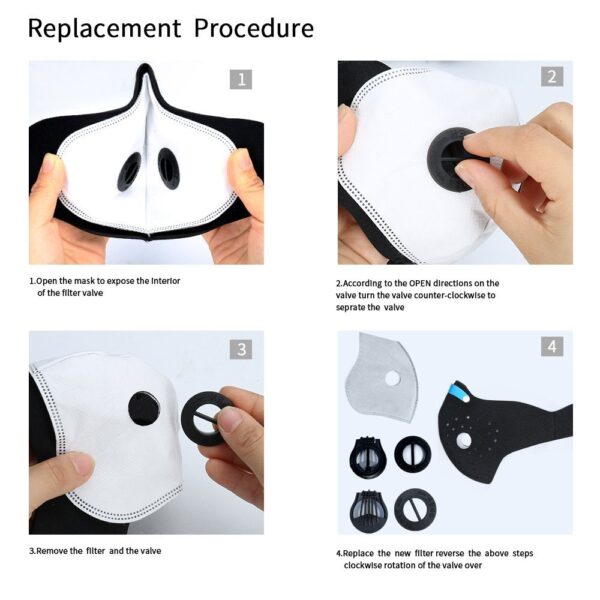 Replacement Procedure

1

1.Open the mask to expose the interior of the filter valve

2

2.According to the OPEN directions on the valve turn the valve counter-clockwise to seprate the valve

3

3.Remove the filter and the valve

4

4.Replace the new filter reverse the above steps clockwise rotation of the valve over