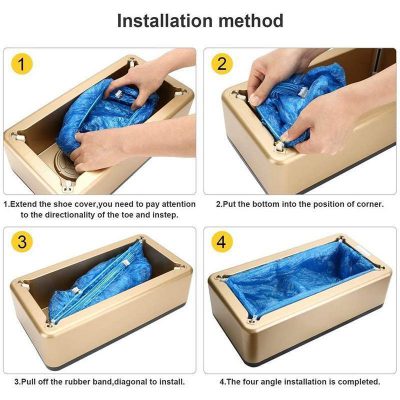 Installation method

1

1.Extend the shoe cover,you need to pay attention to the directionality of the toe and instep.

2

2.Put the bottom into the position of corner.

3

3.Pull off the rubber band,diagonal to install.

4

4.The four angle installation is completed.