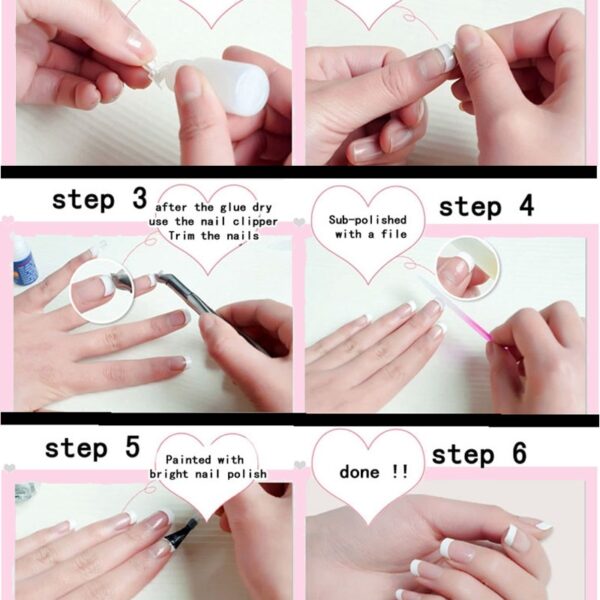 step 3

after the glue dry
use the nail clipper
Trim the nails

Sub-polished
with a file

step 4

step 5

Painted with
bright nail polish

done !!

step 6