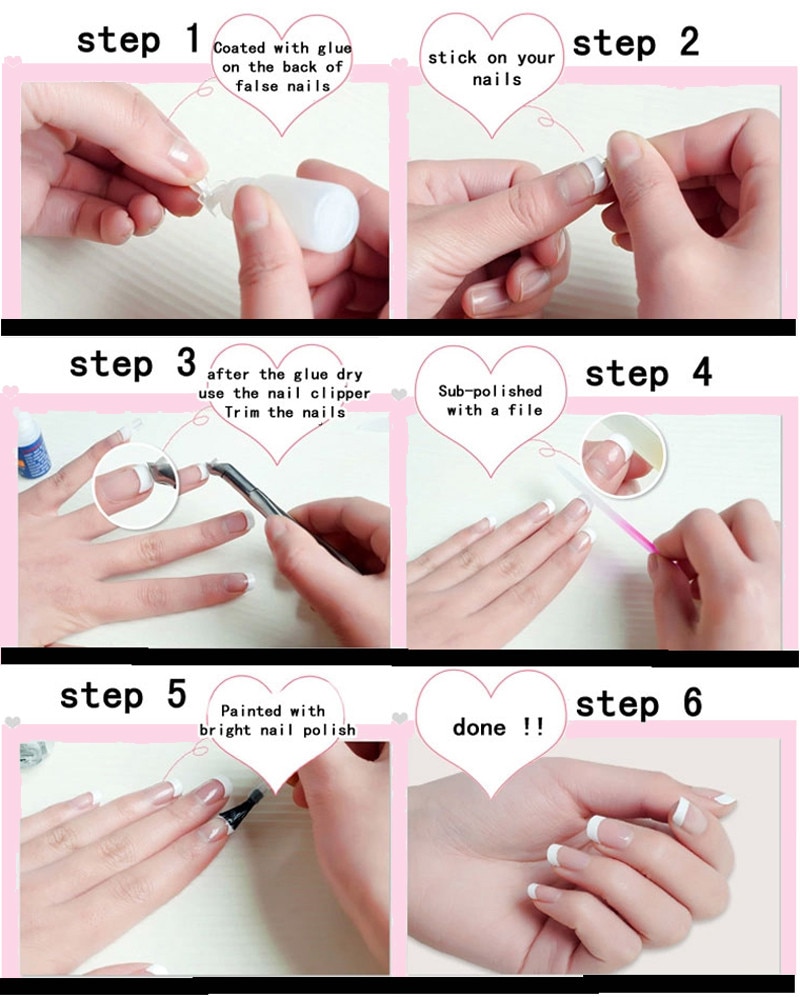 step 1

Coated with glue on the back of false nails

stick on your nails

step 2

step 3

after the glue dry use the nail clipper Trim the nails

Sub-polished with a file

step 4

step 5

Painted with bright nail polish

done !!

step 6