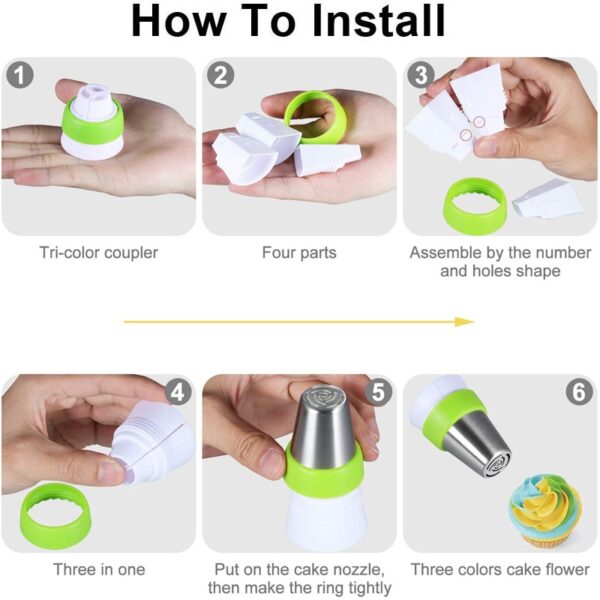 How To Install

1

Tri-color coupler

2

Four parts

3

Assemble by the number and holes shape

4

Three in one

5

Put on the cake nozzle, then make the ring tightly

6

Three colors cake flower