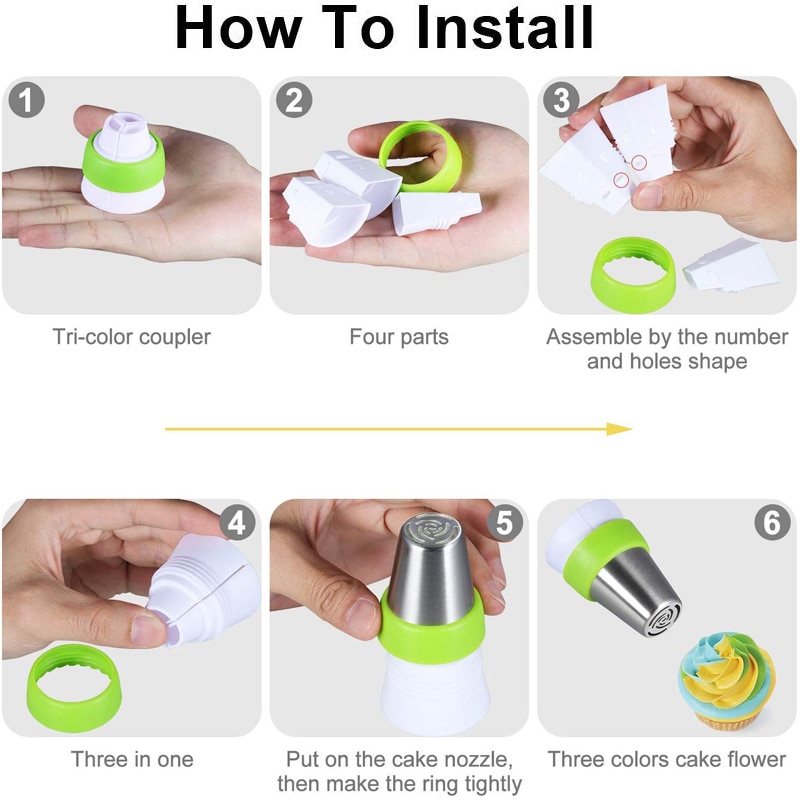 How To Install

1

Tri-color coupler

2

Four parts

3

Assemble by the number and holes shape

4

Three in one

5

Put on the cake nozzle, then make the ring tightly

6

Three colors cake flower