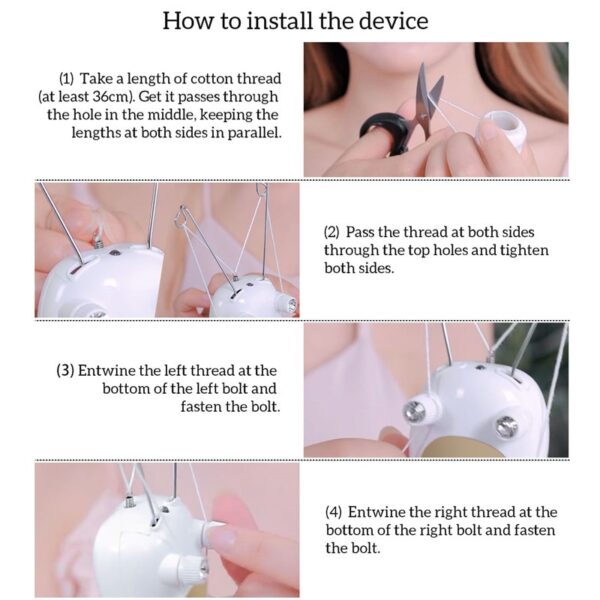 How to install the device

(1) Take a length of cotton thread (at least 36cm). Get it passes through the hole in the middle, keeping the lengths at both sides in parallel.

(2) Pass the thread at both sides through the top holes and tighten both sides.

(3) Entwine the left thread at the bottom of the left bolt and fasten the bolt.

(4) Entwine the right thread at the bottom of the right bolt and fasten the bolt.