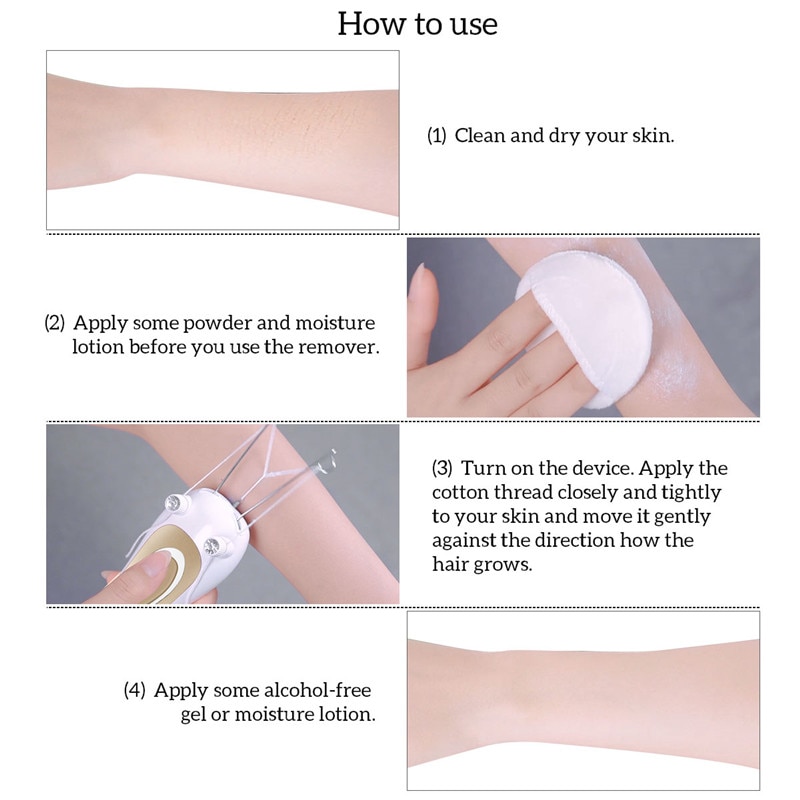 How to use

(1) Clean and dry your skin.

(2) Apply some powder and moisture lotion before you use the remover.

(3) Turn on the device. Apply the cotton thread closely and tightly to your skin and move it gently against the direction how the hair grows.

(4) Apply some alcohol-free gel or moisture lotion.