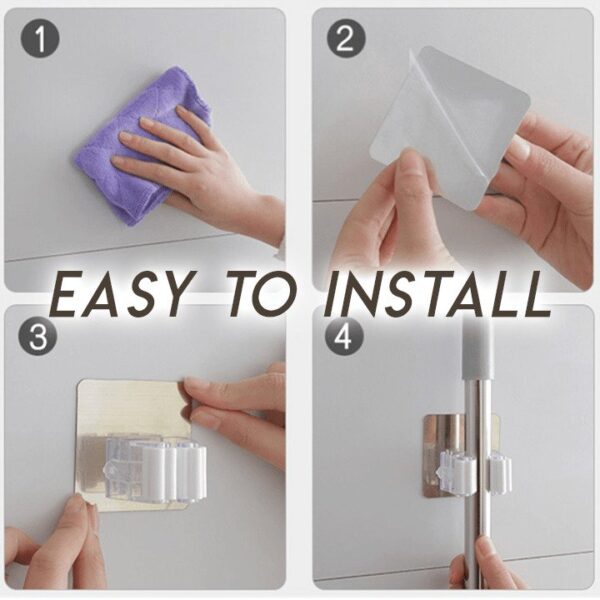 1

2

EASY TO INSTALL

3

4