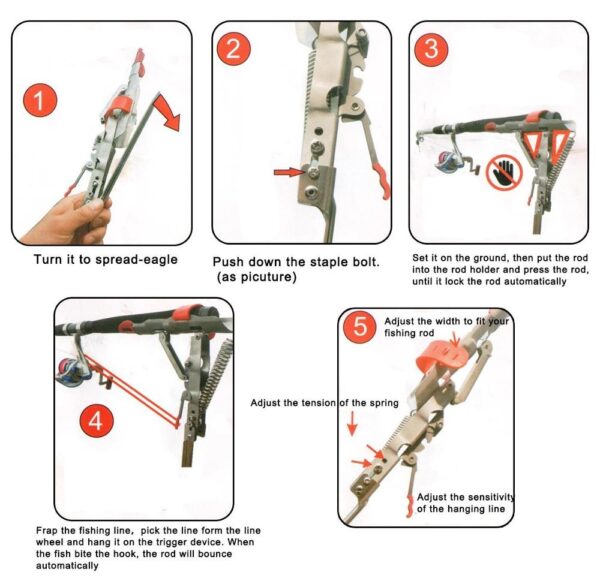 1

Turn it to spread-eagle

2

Push down the staple bolt. (as picuture)

3

Set it on the ground, then put the rod into the rod holder and press the rod, until it lock the rod automatically

4

Frap the fishing line, pick the line form the line wheel and hang it on the trigger device. When the fish bite the hook, the rod will bounce automatically

5

Adjust the width to fit your fishing rod

Adjust the tension of the spring

Adjust the sensitivity of the hanging line