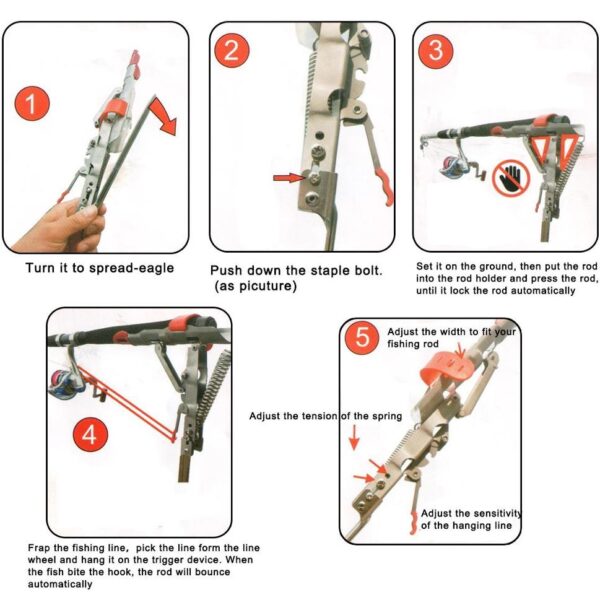 1

Turn it to spread-eagle

2

Push down the staple bolt.
(as picuture)

3

Set it on the ground, then put the rod into the rod holder and press the rod, until it lock the rod automatically

4

Frap the fishing line, pick the line form the line wheel and hang it on the trigger device. When the fish bite the hook, the rod will bounce automatically

5

Adjust the width to fit your fishing rod

Adjust the tension of the spring

Adjust the sensitivity of the hanging line