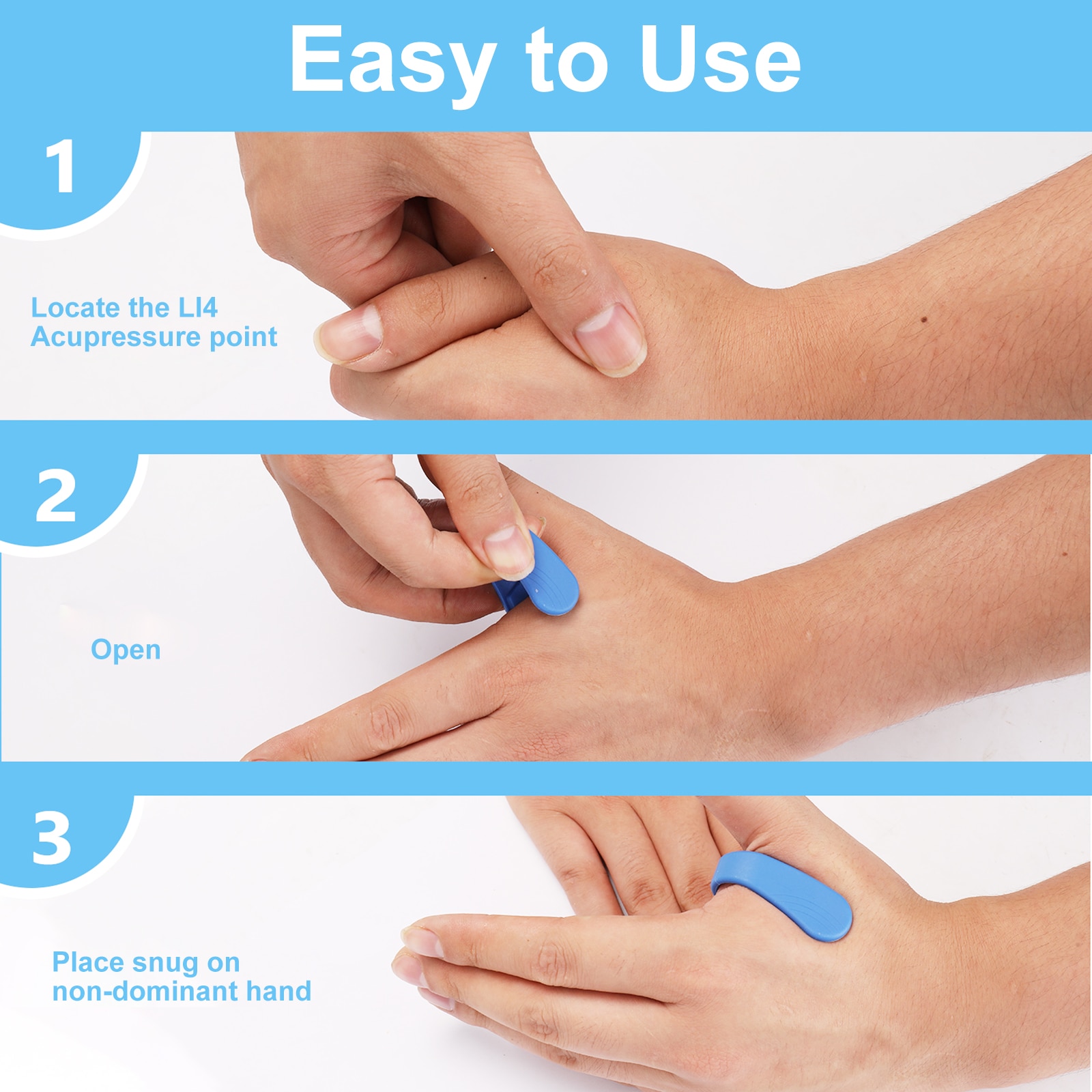 Easy to Use

1

Locate the LI4 Acupressure point

2

Open

3

Place snug on non-dominant hand