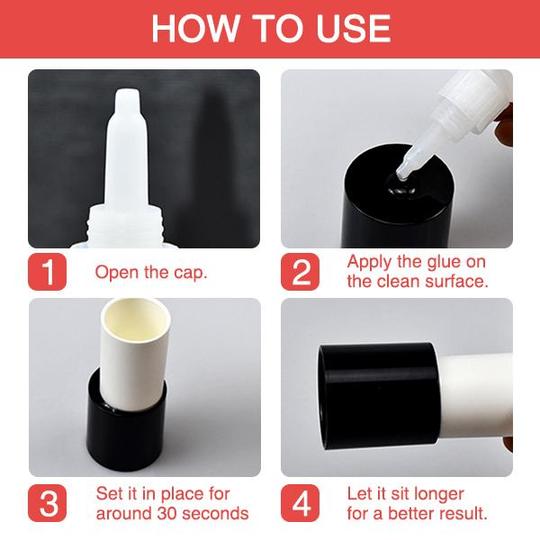 HOW TO USE

1 Open the cap.

2 Apply the glue on the clean surface.

3 Set it in place for around 30 seconds

4 Let it sit longer for a better result.