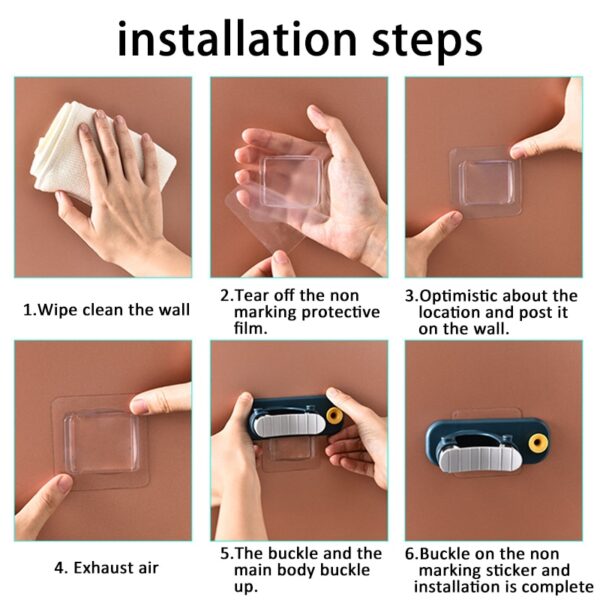 installation steps

1.Wipe clean the wall

2.Tear off the non marking protective film.

3.Optimistic about the location and post it on the wall.

4. Exhaust air

5.The buckle and the main body buckle up.

6.Buckle on the non marking sticker and installation is complete