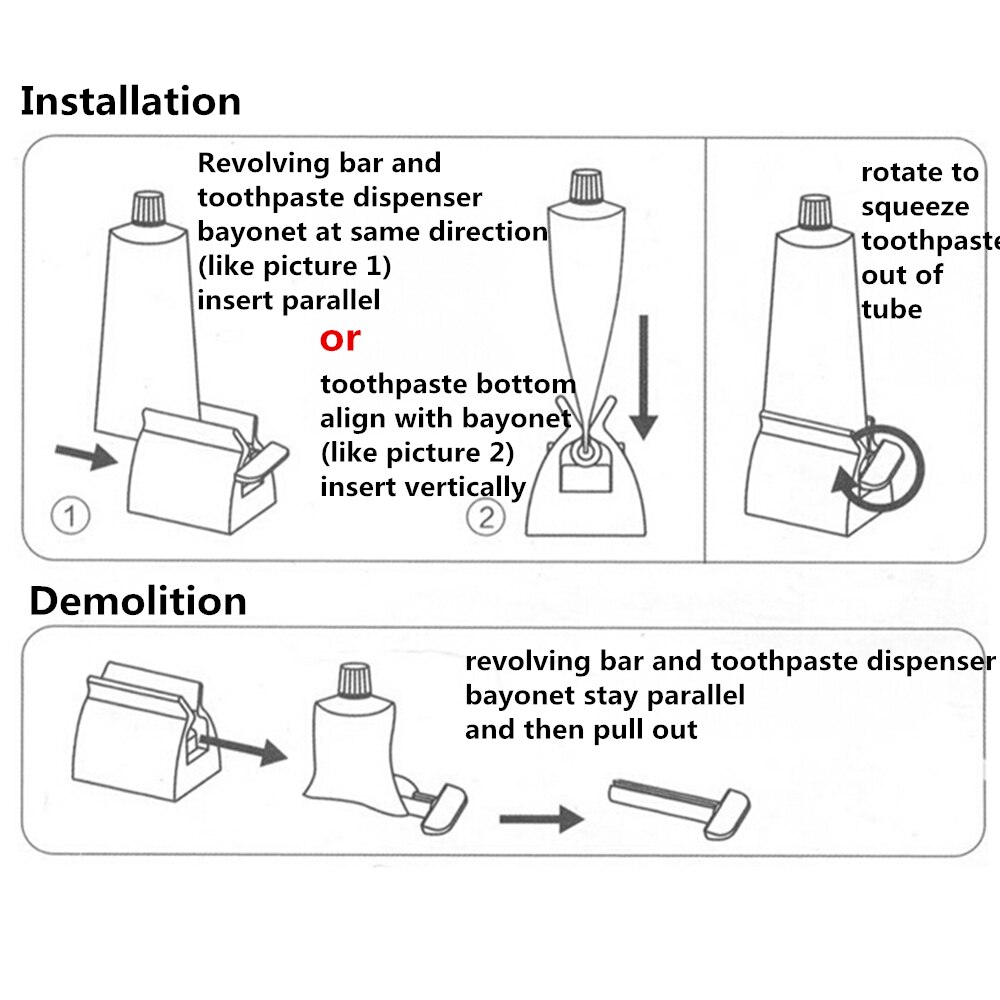 Installation

Revolving bar and toothpaste dispenser bayonet at same direction (like picture 1) insert parallel

or

toothpaste bottom align with bayonet (like picture 2) insert vertically

1

2

rotate to squeeze toothpaste out of tube

Demolition

revolving bar and toothpaste dispenser bayonet stay parallel and then pull out