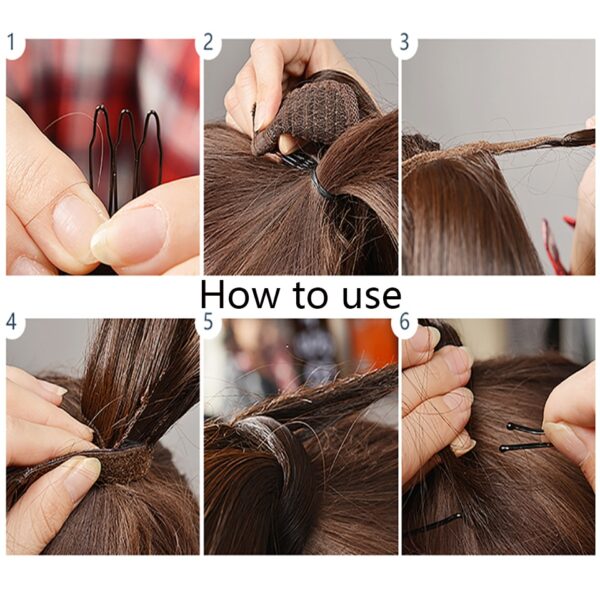 1

2

3

How to use

4

5

6