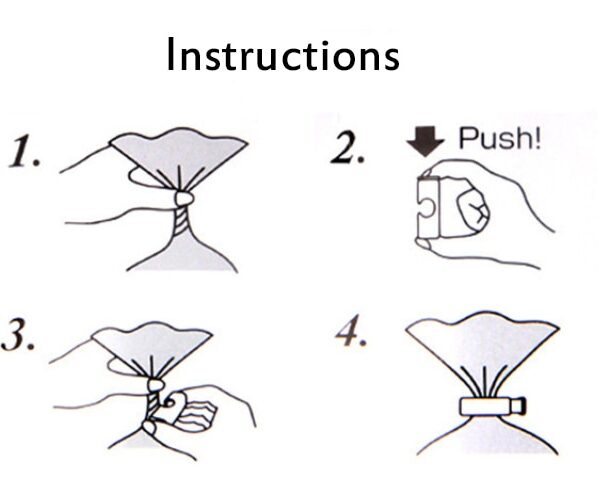 Instructions

1.

2. Push!

3.

4.