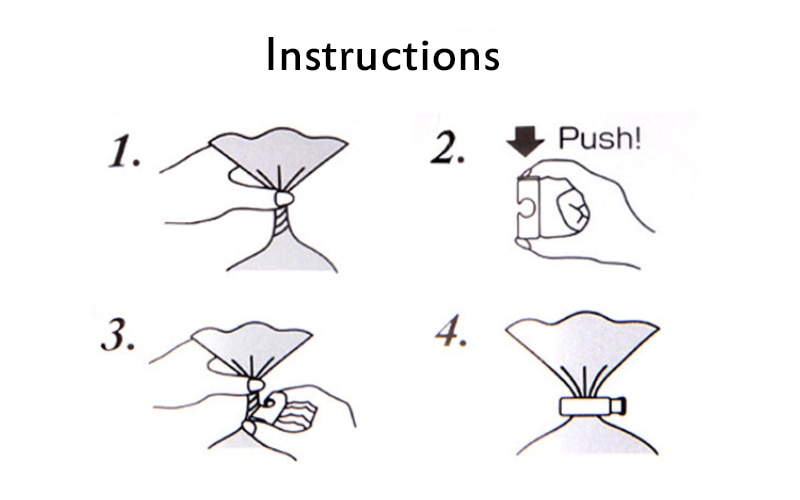 Instructions

1.

2. Push!

3.

4.