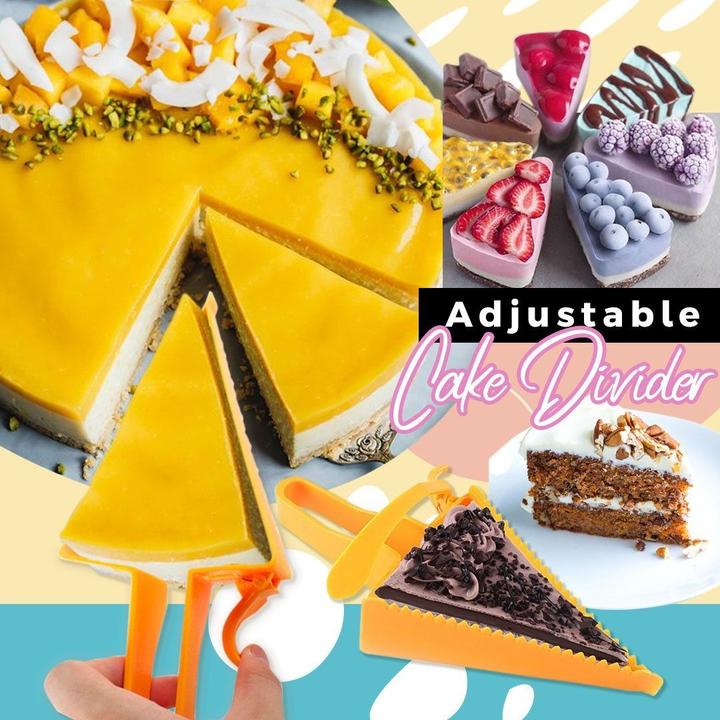 Adjustable
Cake Divider