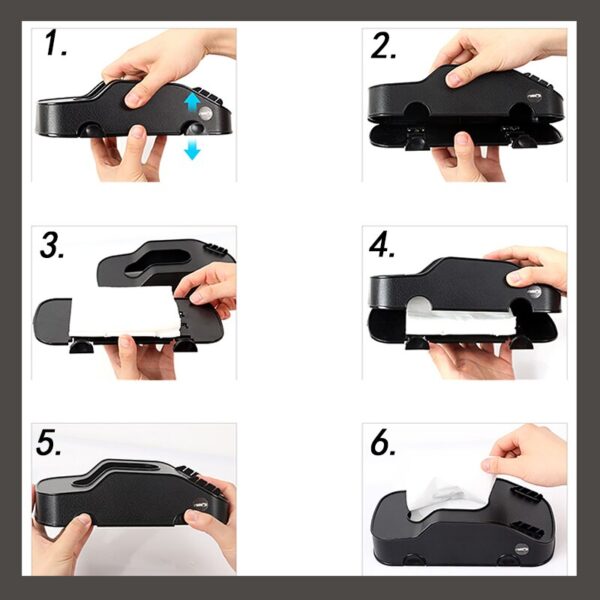 1.

2.

3.

4.

5.

6.