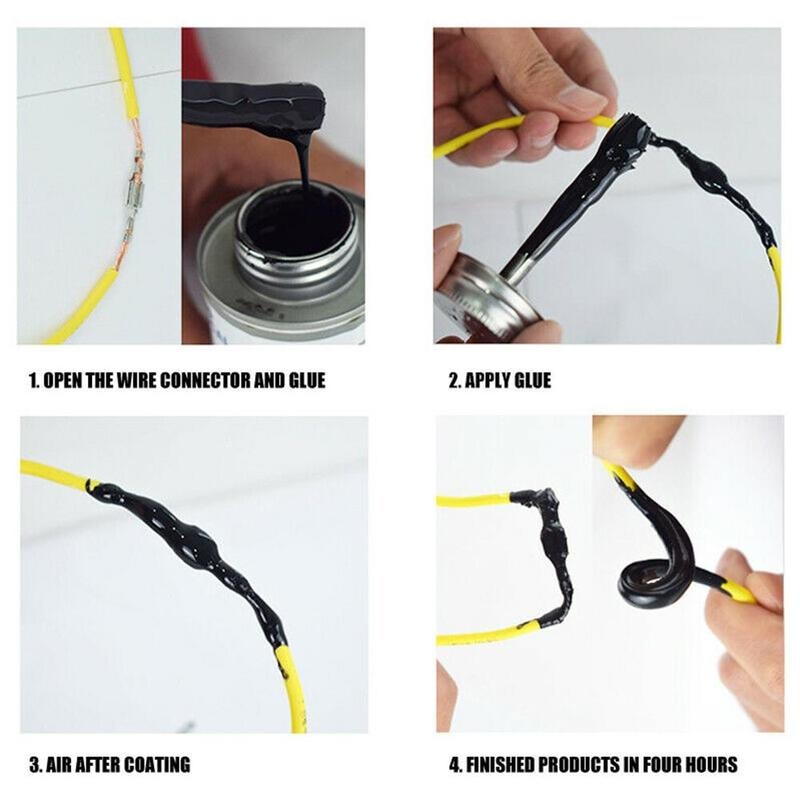 1. OPEN THE WIRE CONNECTOR AND GLUE

2. APPLY GLUE

3. AIR AFTER COATING

4. FINISHED PRODUCTS IN FOUR HOURS