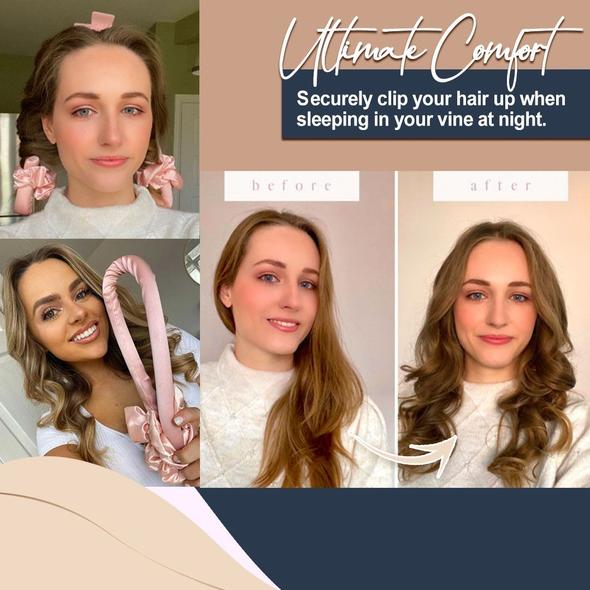 Ultimate Comfort

Securely clip your hair up when sleeping in your vine at night.

before

after