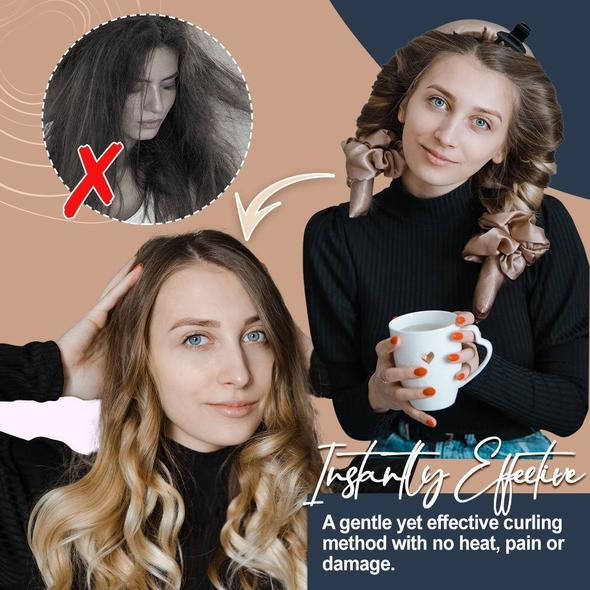 Instantly Effective

A gentle yet effective curling method with no heat, pain or damage.