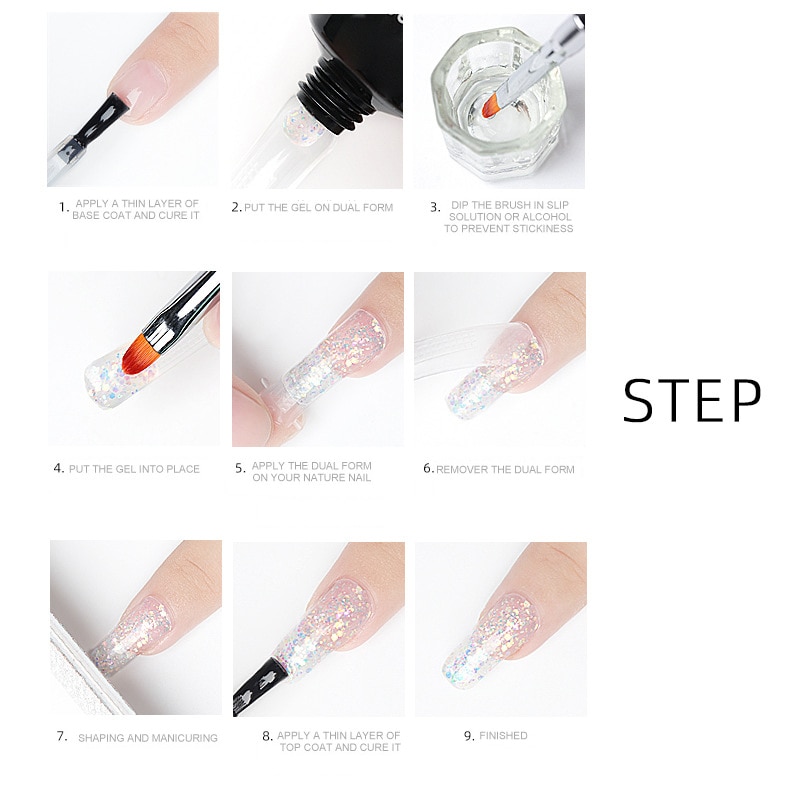 1. APPLY A THIN LAYER OF BASE COAT AND CURE IT

2. PUT THE GEL ON DUAL FORM

3. DIP THE BRUSH IN SLIP SOLUTION OR ALCOHOL TO PREVENT STICKINESS

4. PUT THE GEL INTO PLACE

5. APPLY THE DUAL FORM ON YOUR NATURE NAIL

6. REMOVER THE DUAL FORM

STEP

7. SHAPING AND MANICURING

8. APPLY A THIN LAYER OF TOP COAT AND CURE IT

9. FINISHED