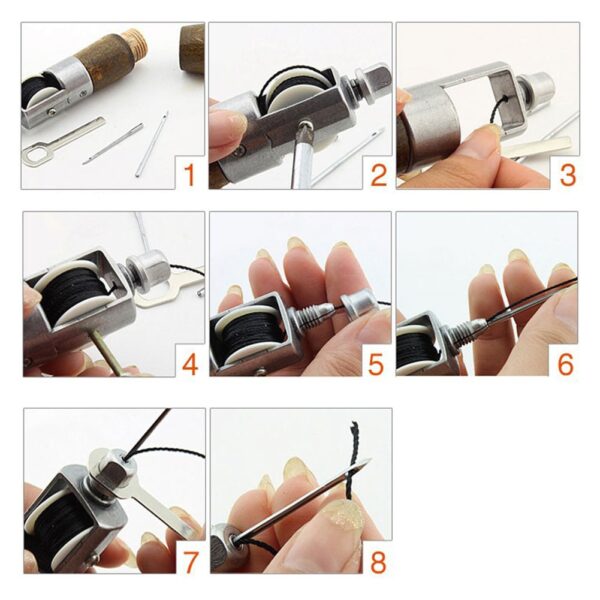 1
2
3
4
5
6
7
8