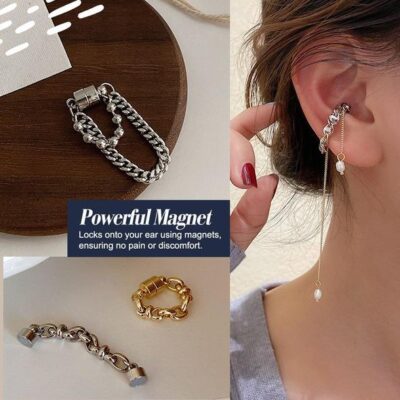 Powerful Magnet
Locks onto your ear using magnets, ensuring no pain or discomfort.