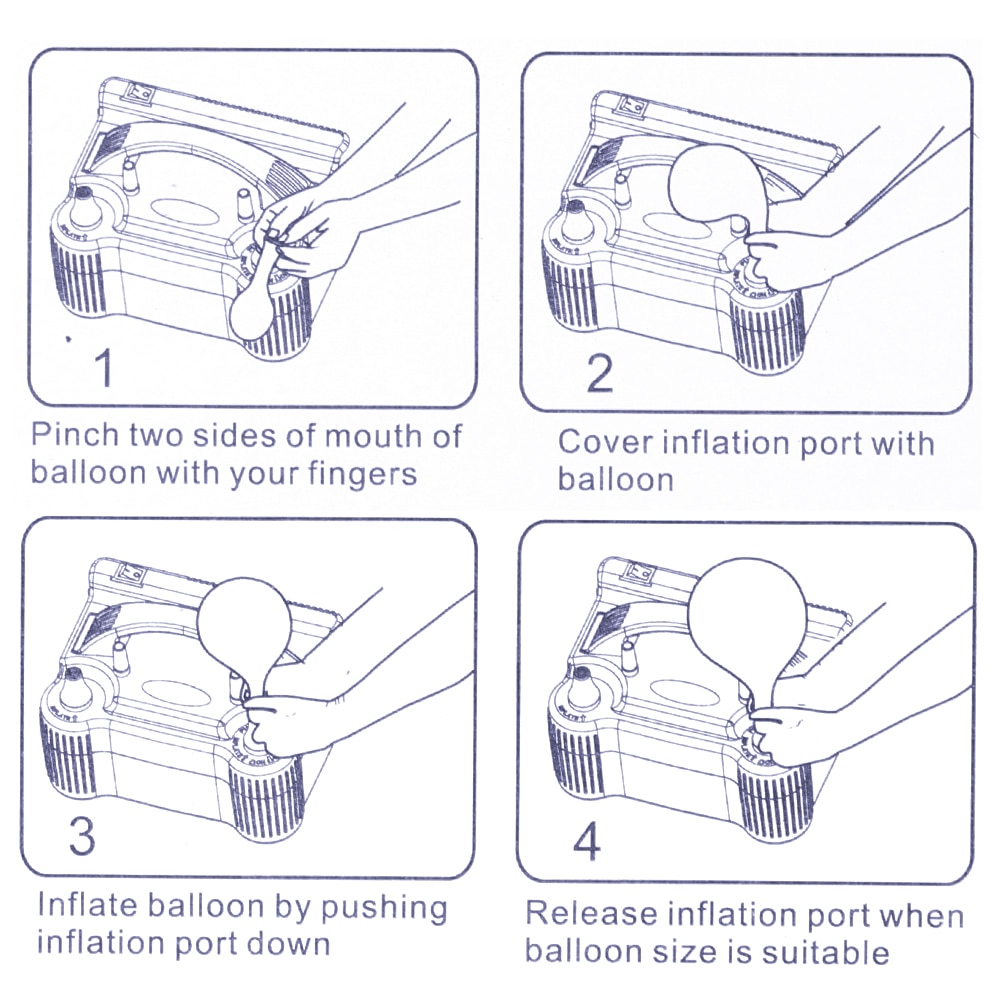 1

Pinch two sides of mouth of balloon with your fingers

2

Cover inflation port with balloon

3

Inflate balloon by pushing inflation port down

4

Release inflation port when balloon size is suitable