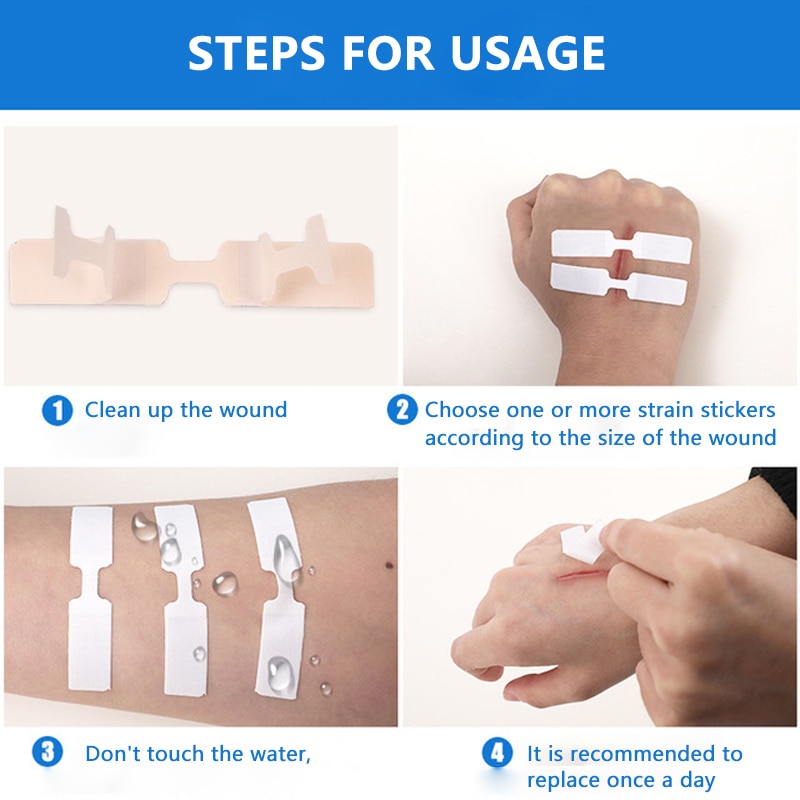 STEPS FOR USAGE

1 Clean up the wound

2 Choose one or more strain stickers according to the size of the wound

3 Don't touch the water,

4 It is recommended to replace once a day