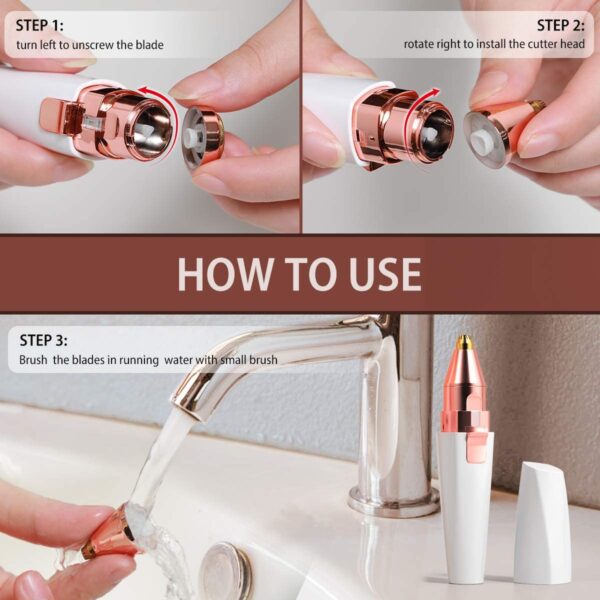 STEP 1:
turn left to unscrew the blade

STEP 2:
rotate right to install the cutter head

HOW TO USE

STEP 3:
Brush the blades in running water with small brush