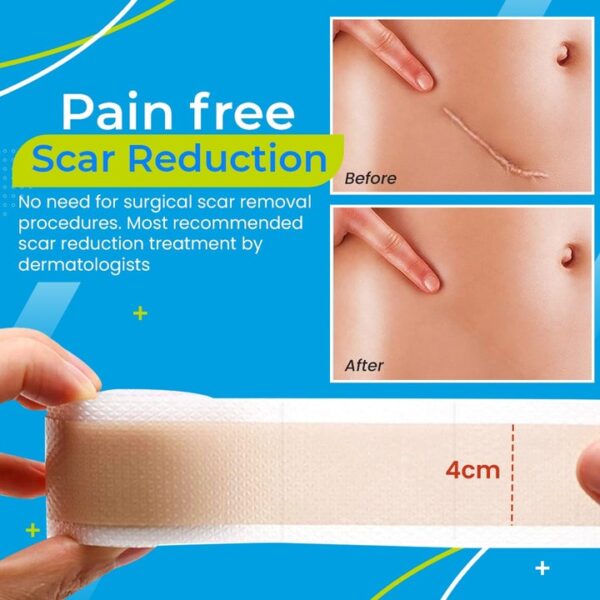 Pain free
Scar Reduction

No need for surgical scar removal procedures. Most recommended scar reduction treatment by dermatologists

Before

After

4cm