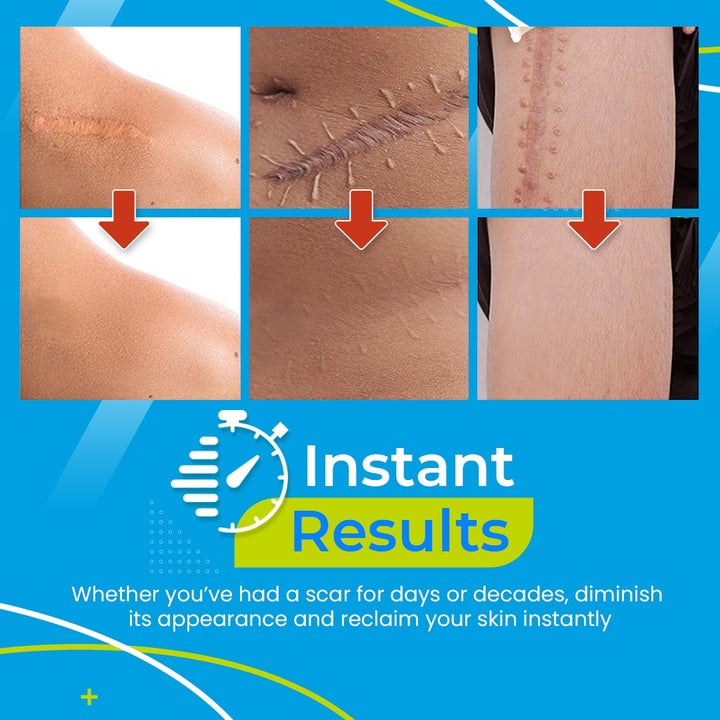 Instant
Results

Whether you've had a scar for days or decades, diminish its appearance and reclaim your skin instantly